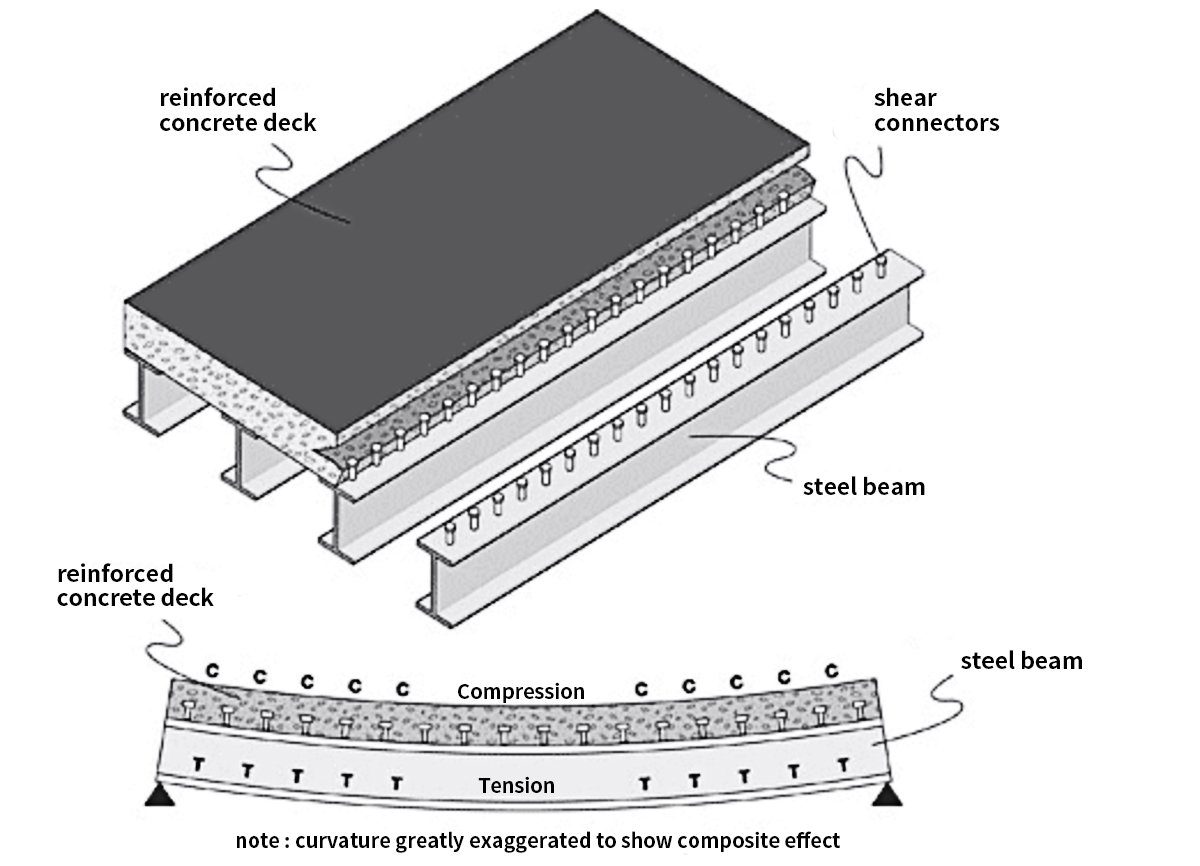 reinforced concrete deck

shear connectors

steel beam

reinforced concrete deck

steel beam

C C C C C Compression C C C C C

T T T T T Tension T T T T T

note : curvature greatly exaggerated to show composite effect